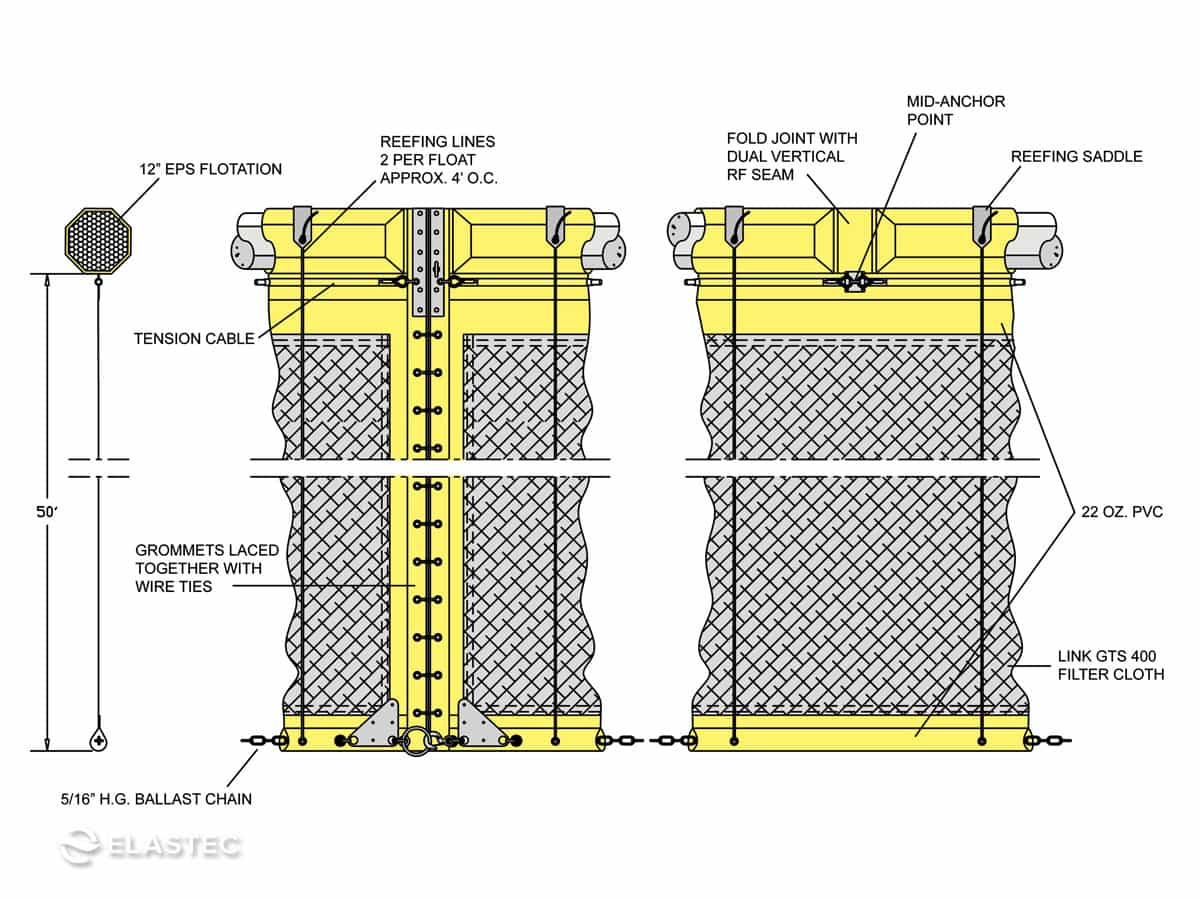 12" EPS FLOTATION

REEFING LINES
2 PER FLOAT
APPROX. 4' O.C.

FOLD JOINT WITH
DUAL VERTICAL
RF SEAM

MID-ANCHOR
POINT

REEFING SADDLE

TENSION CABLE

50'

GROMMETS LACED
TOGETHER WITH
WIRE TIES

22 OZ. PVC

LINK GTS 400
FILTER CLOTH

5/16" H.G. BALLAST CHAIN

ELASTEC